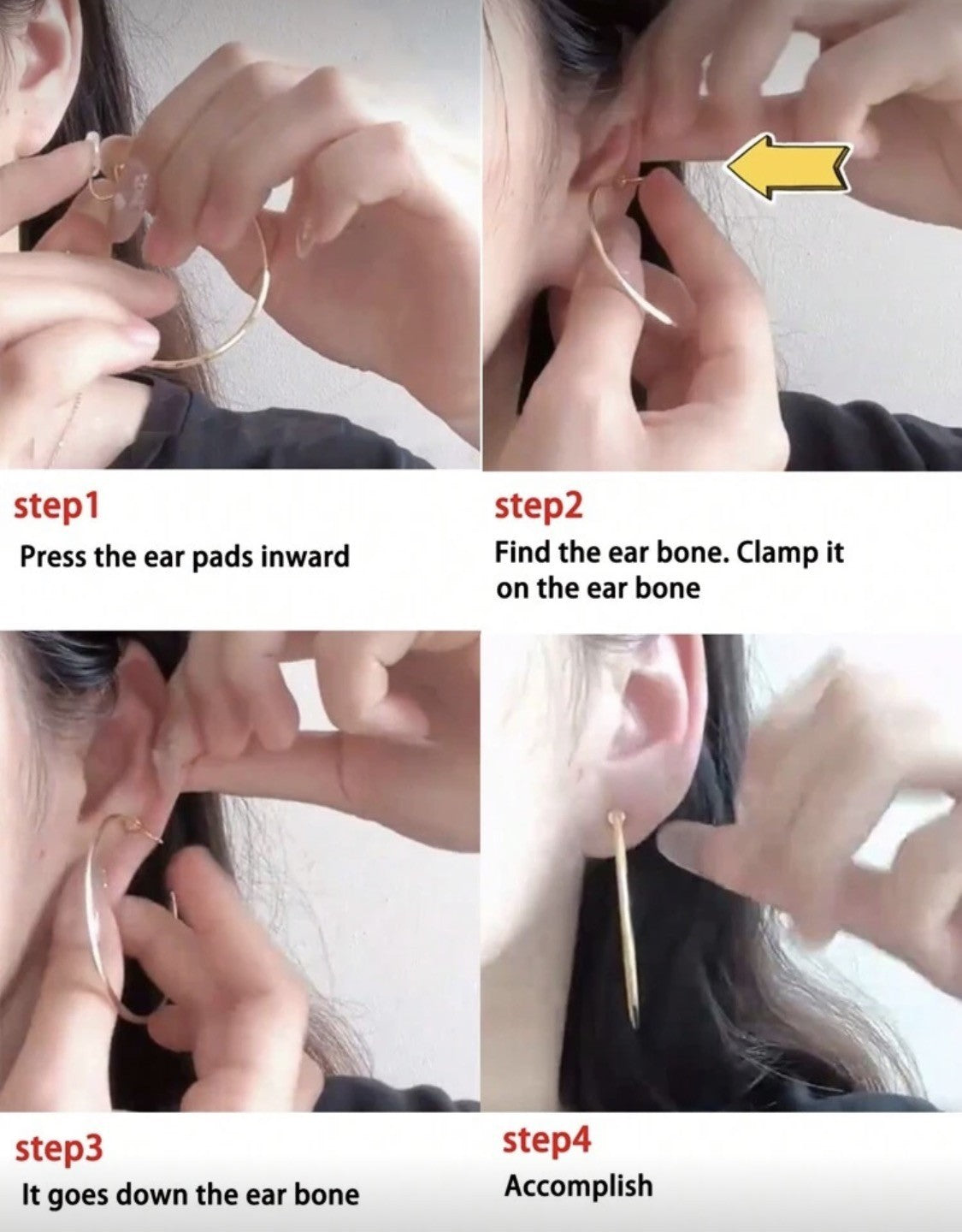 step1
Press the ear pads inward

step2
Find the ear bone. Clamp it on the ear bone

step3
It goes down the ear bone

step4
Accomplish